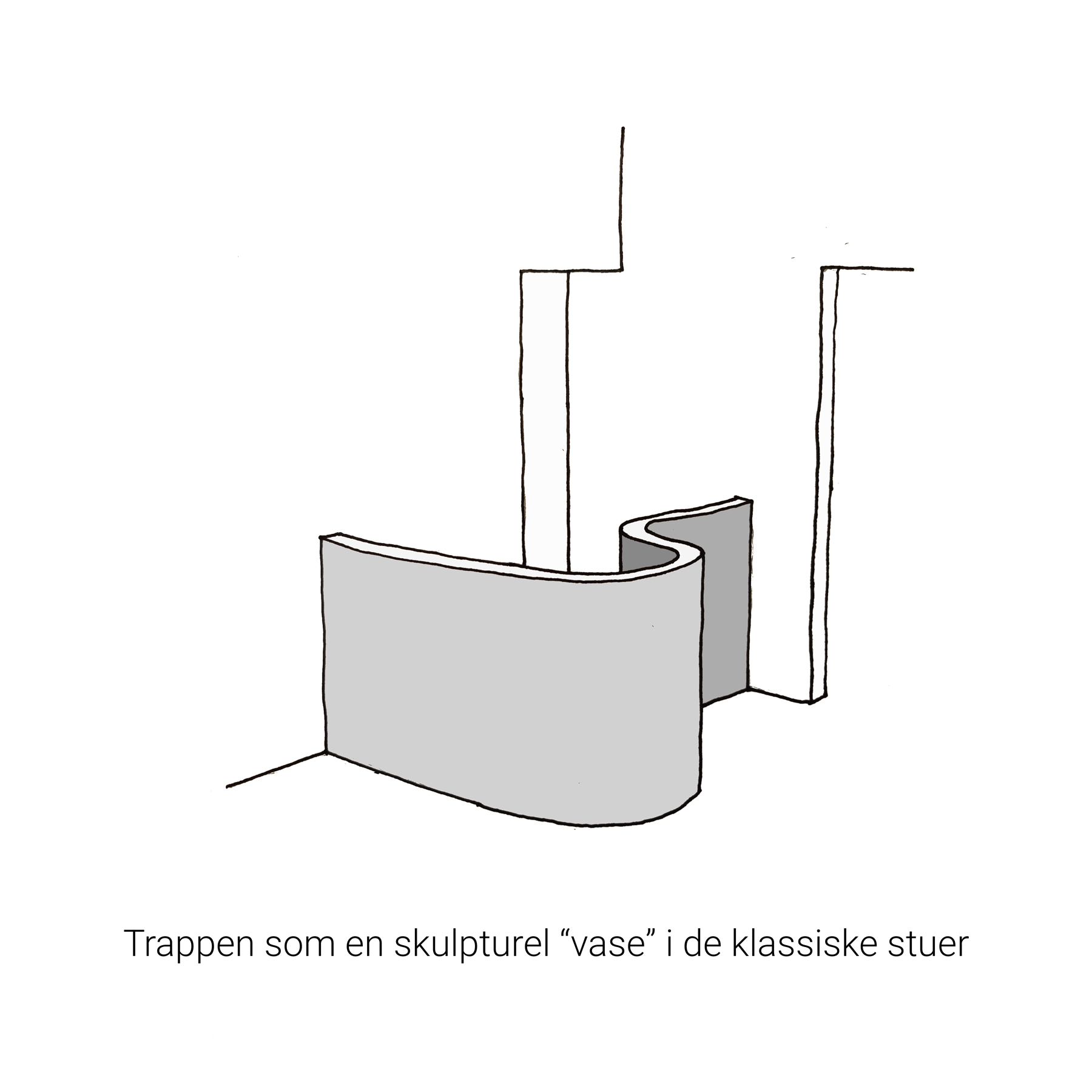 Trappen som en skulpturel “vase” i de klassiske stuer