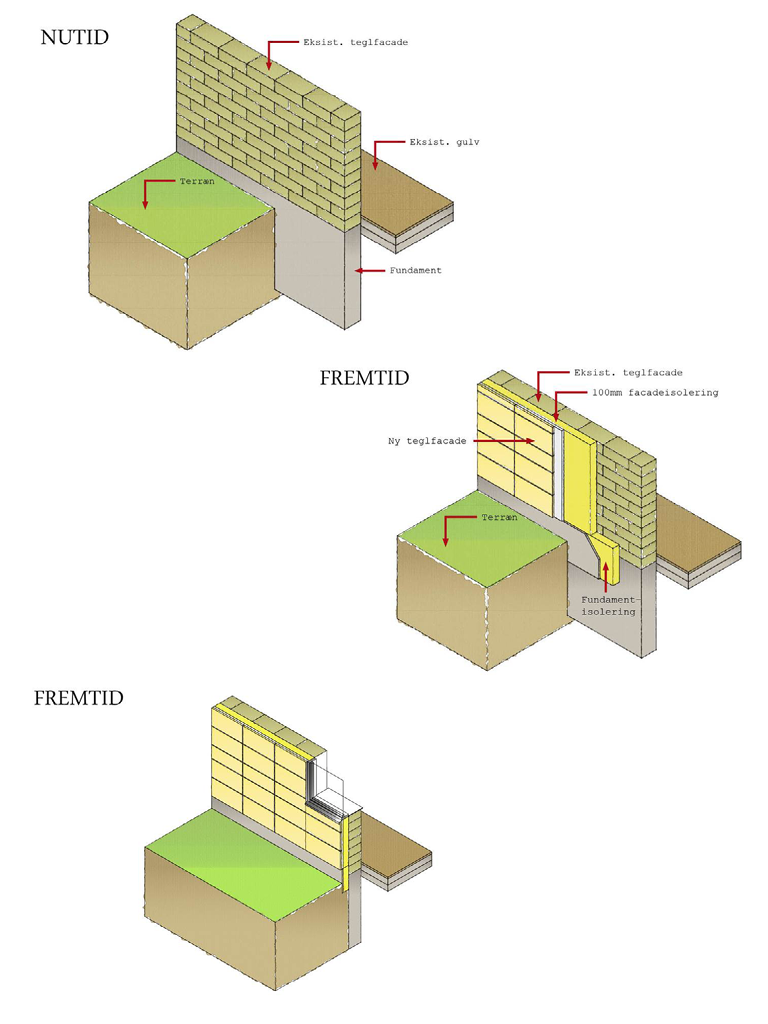 NUTID

Eksist. teglfacade

Eksist. gulv

Terræn

Fundament

FREMTID

Eksist. teglfacade

100mm facadeisolering

Ny teglfacade

Terræn

Fundament-isolering

FREMTID